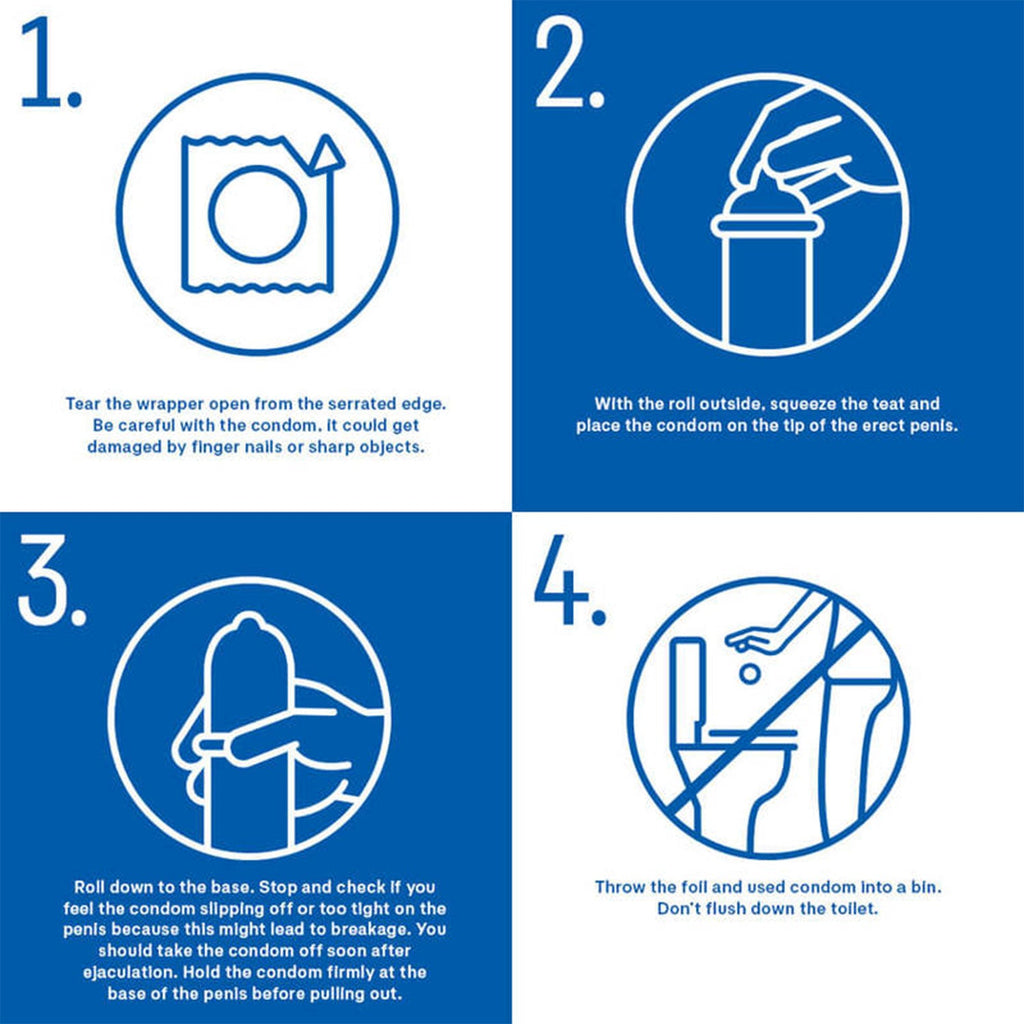 1.

Tear the wrapper open from the serrated edge. Be careful with the condom. It could get damaged by finger nails or sharp objects.

2.

With the roll outside, squeeze the teat and place the condom on the tip of the erect penis.

3.

Roll down to the base. Stop and check if you feel the condom slipping off or too tight on the penis because this might lead to breakage. You should take the condom off soon after ejaculation. Hold the condom firmly at the base of the penis before pulling out.

4.

Throw the foil and used condom into a bin. Don't flush down the toilet.